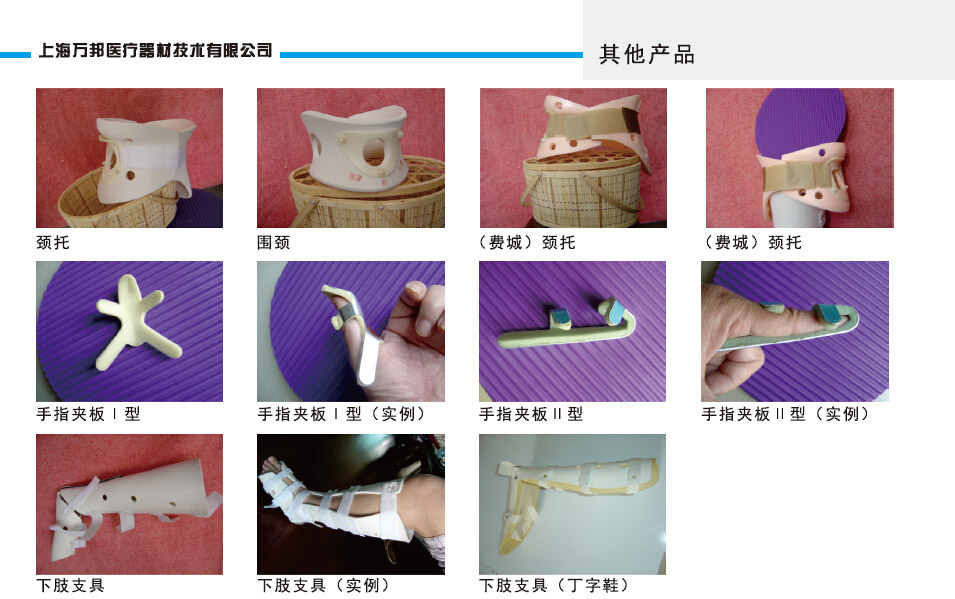 上海万邦医疗器材技术有限公司

其他产品

颈托

围颈

（费城）颈托

（费城）颈托

手指夹板 I 型

手指夹板 I 型（实例）

手指夹板 II 型

手指夹板 II 型（实例）

下肢支具

下肢支具（实例）

下肢支具（丁字鞋）